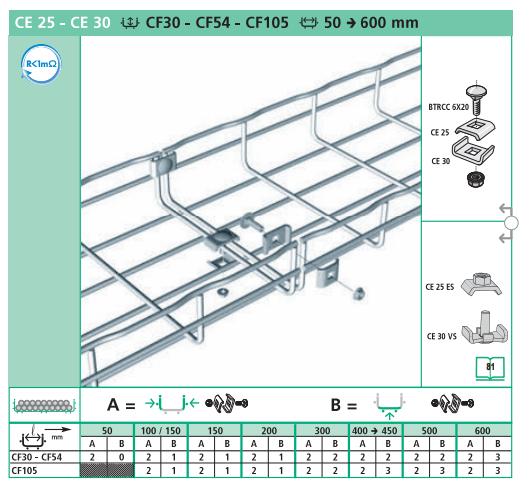 CE 25 - CE 30 CF30 - CF54 - CF105 50 → 600 mm

R<1mΩ

BTRCC 6X20

CE 25

CE 30

CE 25 ES

CE 30 VS

81

A =

B =

| mm | 50 | | 100 / 150 | | 150 | | 200 | | 300 | | 400 → 450 | | 500 | | 600 | |
|---|---|---|---|---|---|---|---|---|---|---|---|---|---|---|---|---|
| | A | B | A | B | A | B | A | B | A | B | A | B | A | B | A | B |
| CF30 - CF54 | 2 | 0 | 2 | 1 | 2 | 1 | 2 | 1 | 2 | 2 | 2 | 2 | 2 | 2 | 2 | 3 |
| CF105 | | | 2 | 1 | 2 | 1 | 2 | 1 | 2 | 2 | 2 | 3 | 2 | 3 | 2 | 3 |